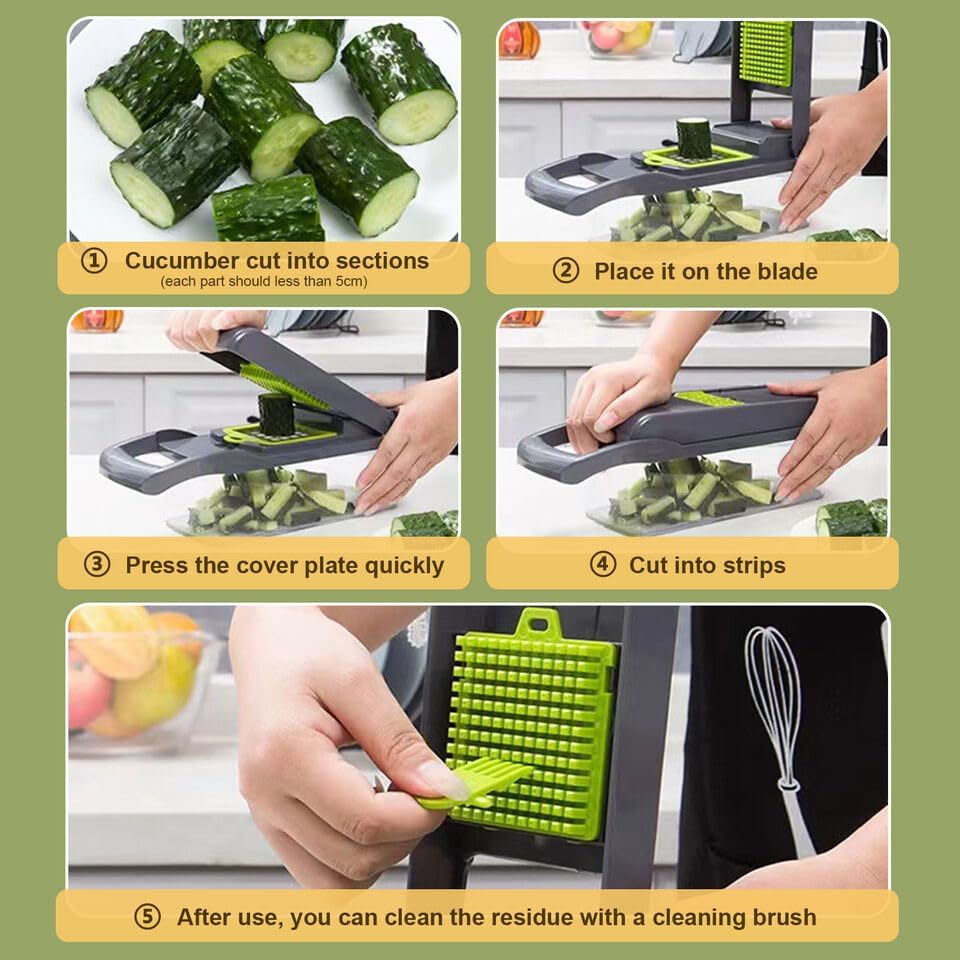 ① Cucumber cut into sections
(each part should less than 5cm)

② Place it on the blade

③ Press the cover plate quickly

④ Cut into strips

⑤ After use, you can clean the residue with a cleaning brush